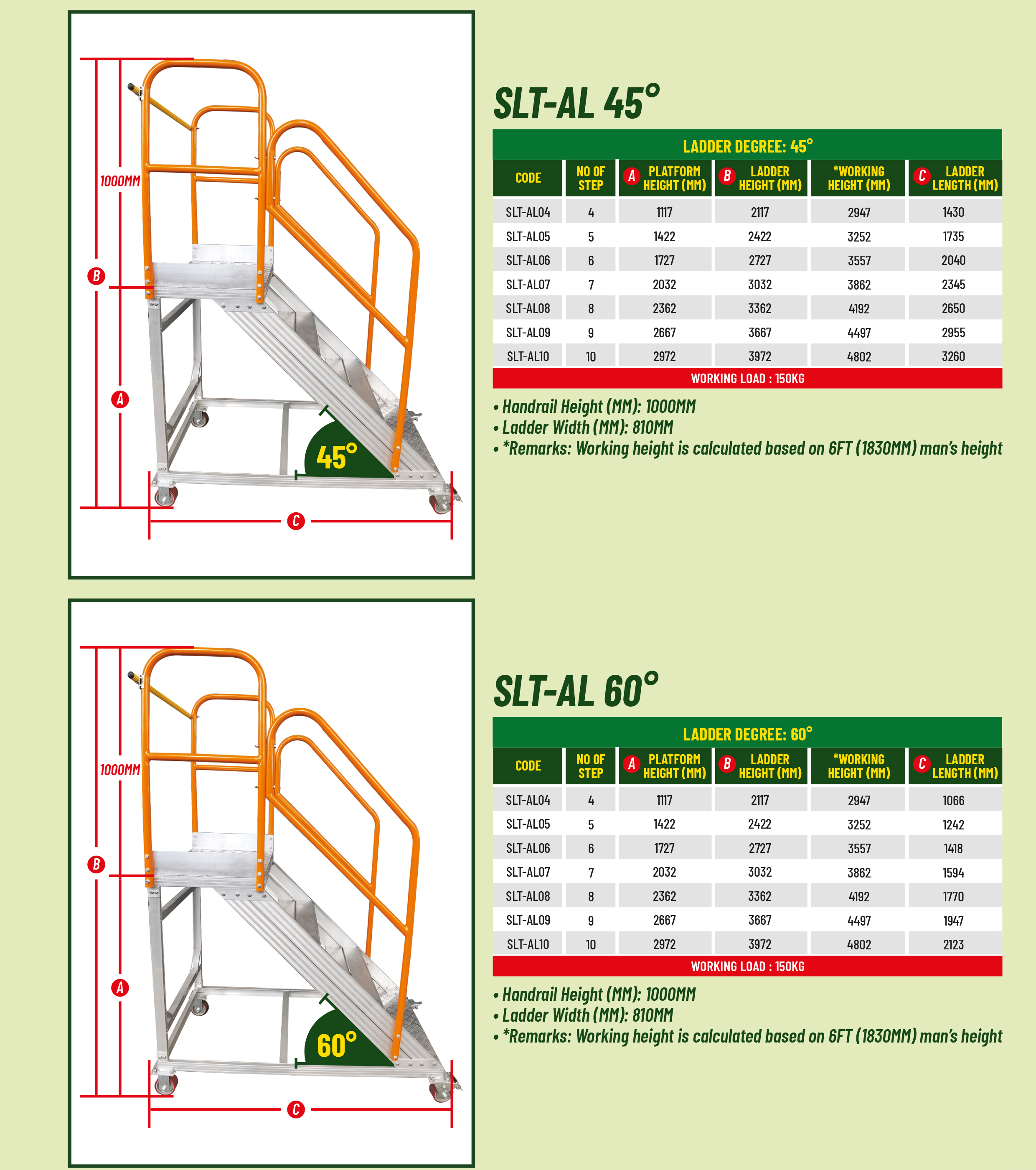 1000MM

B

A

45°

C

SLT-AL 45°

LADDER DEGREE: 45°

| CODE | NO OF STEP | A PLATFORM HEIGHT (MM) | B LADDER HEIGHT (MM) | *WORKING HEIGHT (MM) | C LADDER LENGTH (MM) |
|---|---|---|---|---|---|
| SLT-AL04 | 4 | 1117 | 2117 | 2947 | 1430 |
| SLT-AL05 | 5 | 1422 | 2422 | 3252 | 1735 |
| SLT-AL06 | 6 | 1727 | 2727 | 3557 | 2040 |
| SLT-AL07 | 7 | 2032 | 3032 | 3862 | 2345 |
| SLT-AL08 | 8 | 2362 | 3362 | 4192 | 2650 |
| SLT-AL09 | 9 | 2667 | 3667 | 4497 | 2955 |
| SLT-AL10 | 10 | 2972 | 3972 | 4802 | 3260 |

WORKING LOAD : 150KG

• Handrail Height (MM): 1000MM
• Ladder Width (MM): 810MM
• *Remarks: Working height is calculated based on 6FT (1830MM) man's height

1000MM

B

A

60°

C

SLT-AL 60°

LADDER DEGREE: 60°

| CODE | NO OF STEP | A PLATFORM HEIGHT (MM) | B LADDER HEIGHT (MM) | *WORKING HEIGHT (MM) | C LADDER LENGTH (MM) |
|---|---|---|---|---|---|
| SLT-AL04 | 4 | 1117 | 2117 | 2947 | 1066 |
| SLT-AL05 | 5 | 1422 | 2422 | 3252 | 1242 |
| SLT-AL06 | 6 | 1727 | 2727 | 3557 | 1418 |
| SLT-AL07 | 7 | 2032 | 3032 | 3862 | 1594 |
| SLT-AL08 | 8 | 2362 | 3362 | 4192 | 1770 |
| SLT-AL09 | 9 | 2667 | 3667 | 4497 | 1947 |
| SLT-AL10 | 10 | 2972 | 3972 | 4802 | 2123 |

WORKING LOAD : 150KG

• Handrail Height (MM): 1000MM
• Ladder Width (MM): 810MM
• *Remarks: Working height is calculated based on 6FT (1830MM) man's height